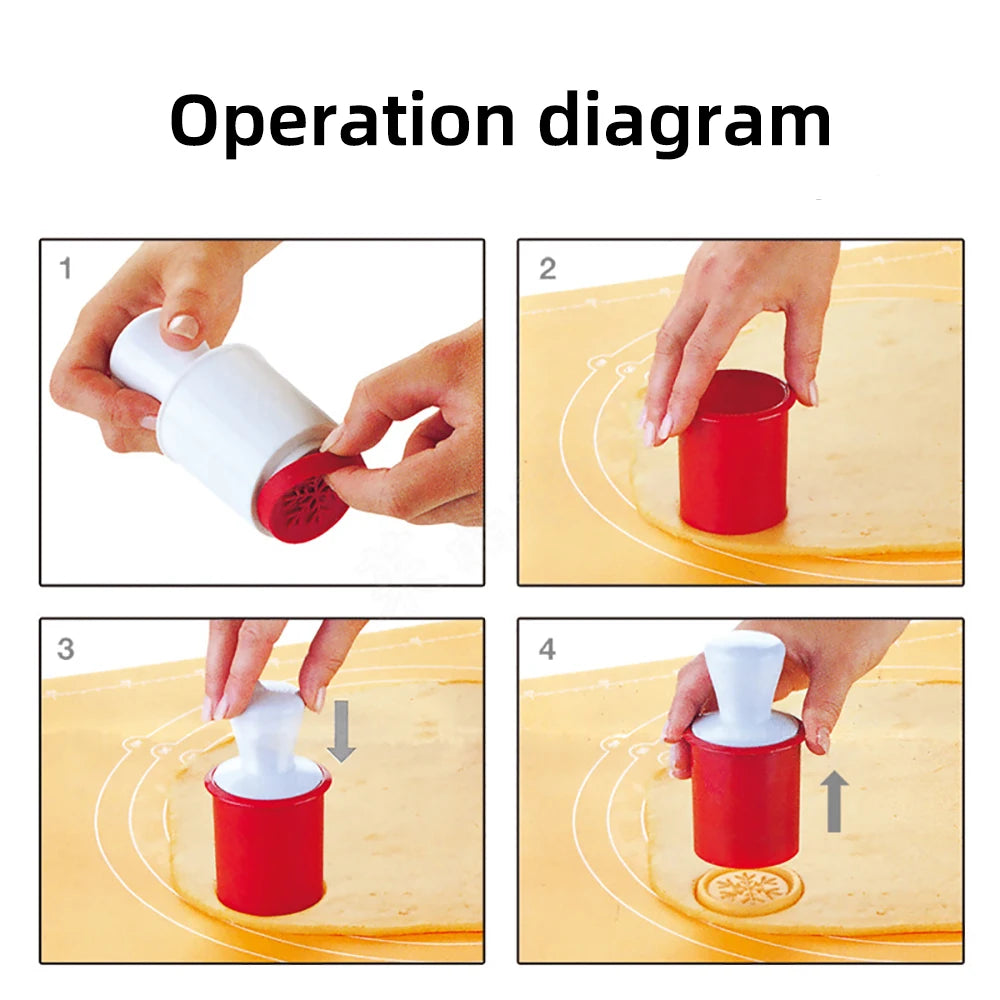 Operation diagram

1

2

3

4