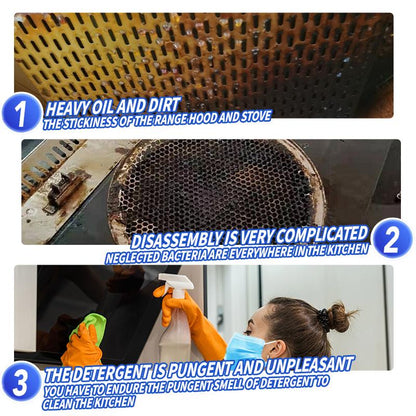 1
HEAVY OIL AND DIRT
THE STICKINESS OF THE RANGE HOOD AND STOVE

DISASSEMBLY IS VERY COMPLICATED
NEGLECTED BACTERIA ARE EVERYWHERE IN THE KITCHEN
2

3
THE DETERGENT IS PUNGENT AND UNPLEASANT
YOU HAVE TO ENDURE THE PUNGENT SMELL OF DETERGENT TO CLEAN THE KITCHEN