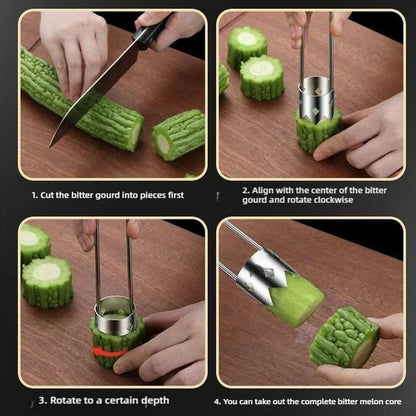 1. Cut the bitter gourd into pieces first

2. Align with the center of the bitter gourd and rotate clockwise

3. Rotate to a certain depth

4. You can take out the complete bitter melon core